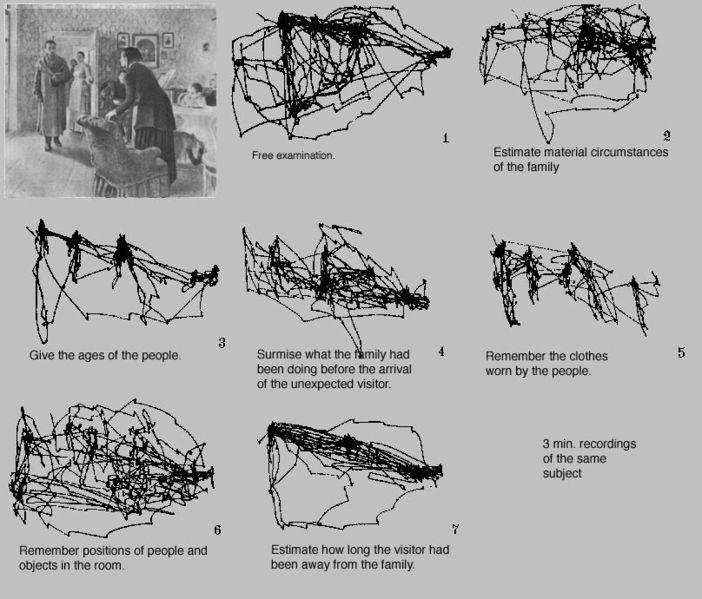 1

Free examination.

2

Estimate material circumstances of the family

3

Give the ages of the people.

4

Surmise what the family had been doing before the arrival of the unexpected visitor.

5

Remember the clothes worn by the people.

6

Remember positions of people and objects in the room.

7

Estimate how long the visitor had been away from the family.

3 min. recordings of the same subject